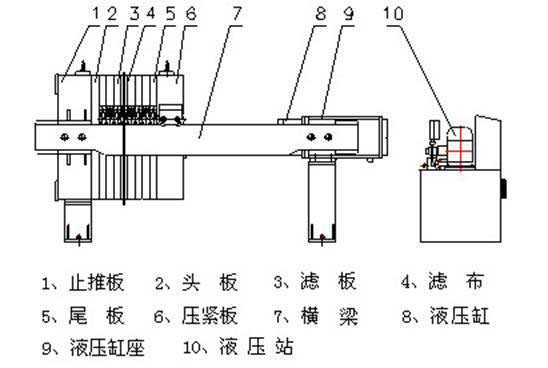 1 2 3 4 5 6 7 8 9 10

1、止推板　2、头　板　3、滤　板　4、滤　布
5、尾　板　6、压紧板　7、横　梁　8、液压缸
9、液压缸座　10、液 压 站